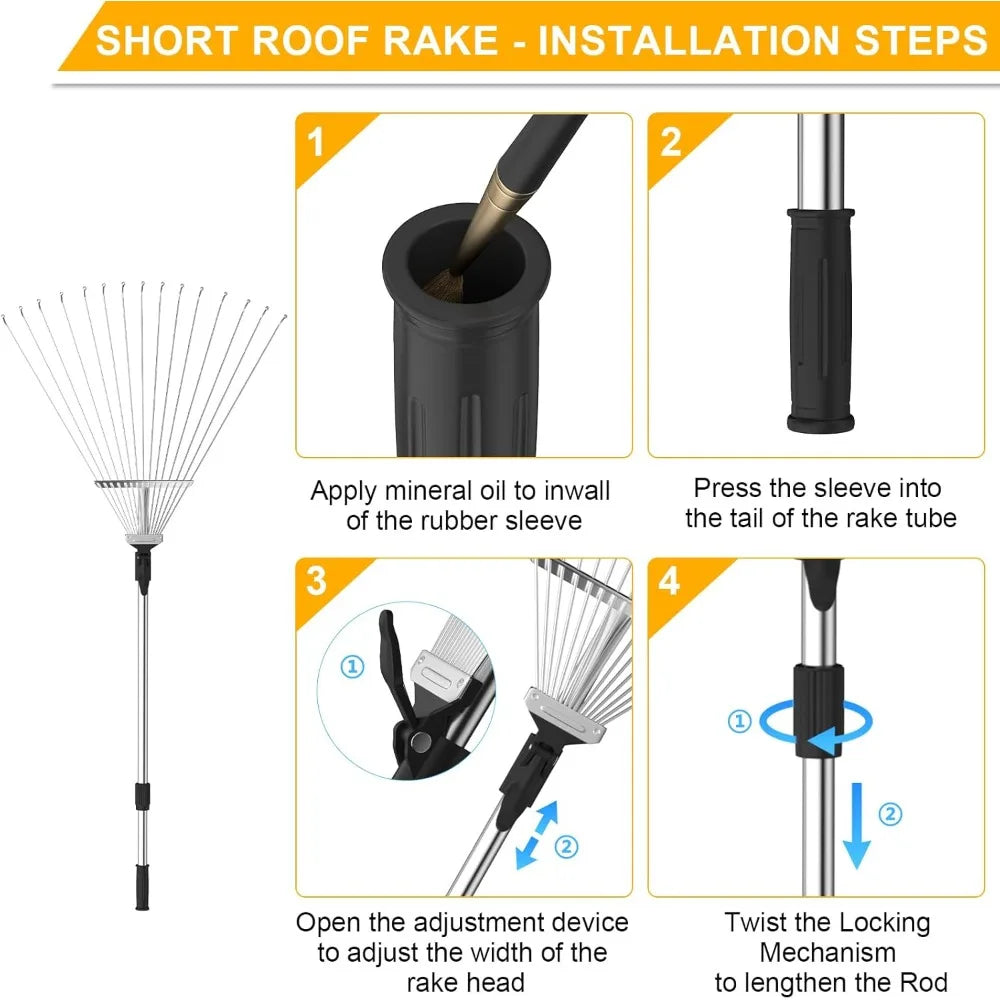 SHORT ROOF RAKE - INSTALLATION STEPS

1

Apply mineral oil to inwall of the rubber sleeve

2

Press the sleeve into the tail of the rake tube

3

①

②

Open the adjustment device to adjust the width of the rake head

4

①

②

Twist the Locking Mechanism to lengthen the Rod