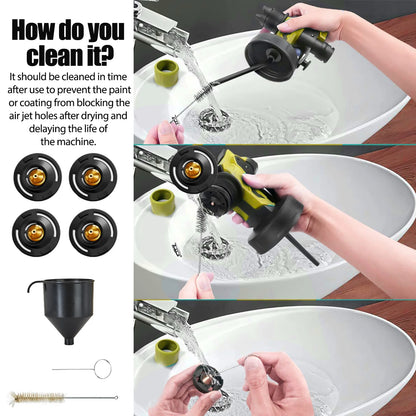 How do you clean it?

It should be cleaned in time after use to prevent the paint or coating from blocking the air jet holes after drying and delaying the life of the machine.