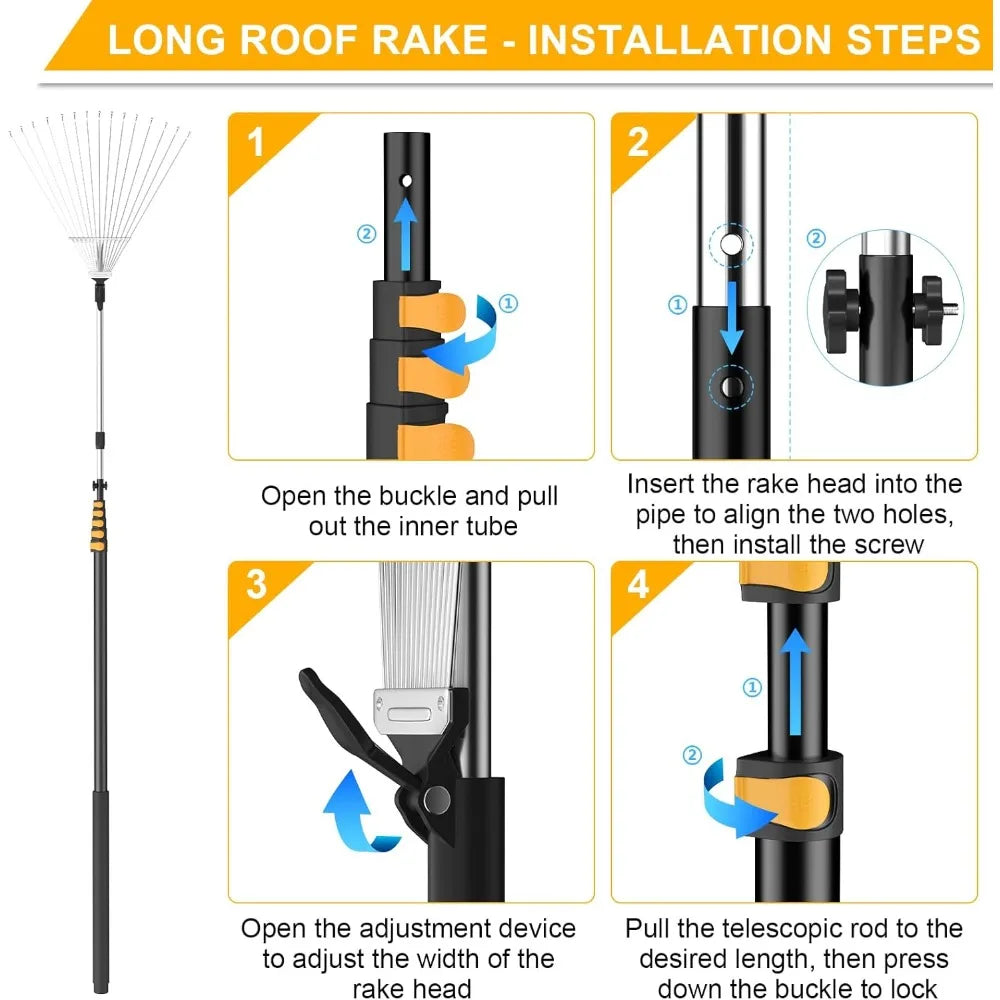 LONG ROOF RAKE - INSTALLATION STEPS

1

②

①

Open the buckle and pull out the inner tube

2

①

②

Insert the rake head into the pipe to align the two holes, then install the screw

3

Open the adjustment device to adjust the width of the rake head

4

①

②

Pull the telescopic rod to the desired length, then press down the buckle to lock