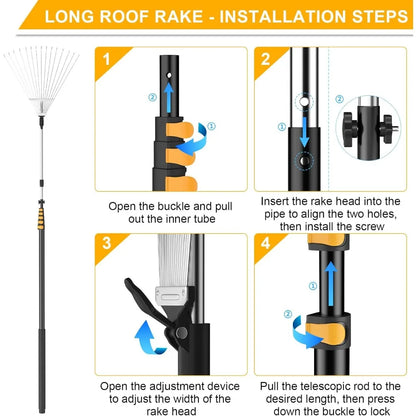 LONG ROOF RAKE - INSTALLATION STEPS

1

②

①

Open the buckle and pull out the inner tube

2

①

②

Insert the rake head into the pipe to align the two holes, then install the screw

3

Open the adjustment device to adjust the width of the rake head

4

①

②

Pull the telescopic rod to the desired length, then press down the buckle to lock