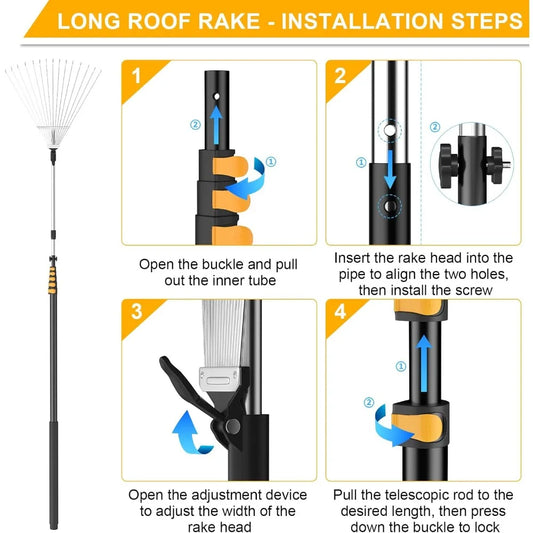 LONG ROOF RAKE - INSTALLATION STEPS

1

②

①

Open the buckle and pull out the inner tube

2

①

②

Insert the rake head into the pipe to align the two holes, then install the screw

3

Open the adjustment device to adjust the width of the rake head

4

①

②

Pull the telescopic rod to the desired length, then press down the buckle to lock